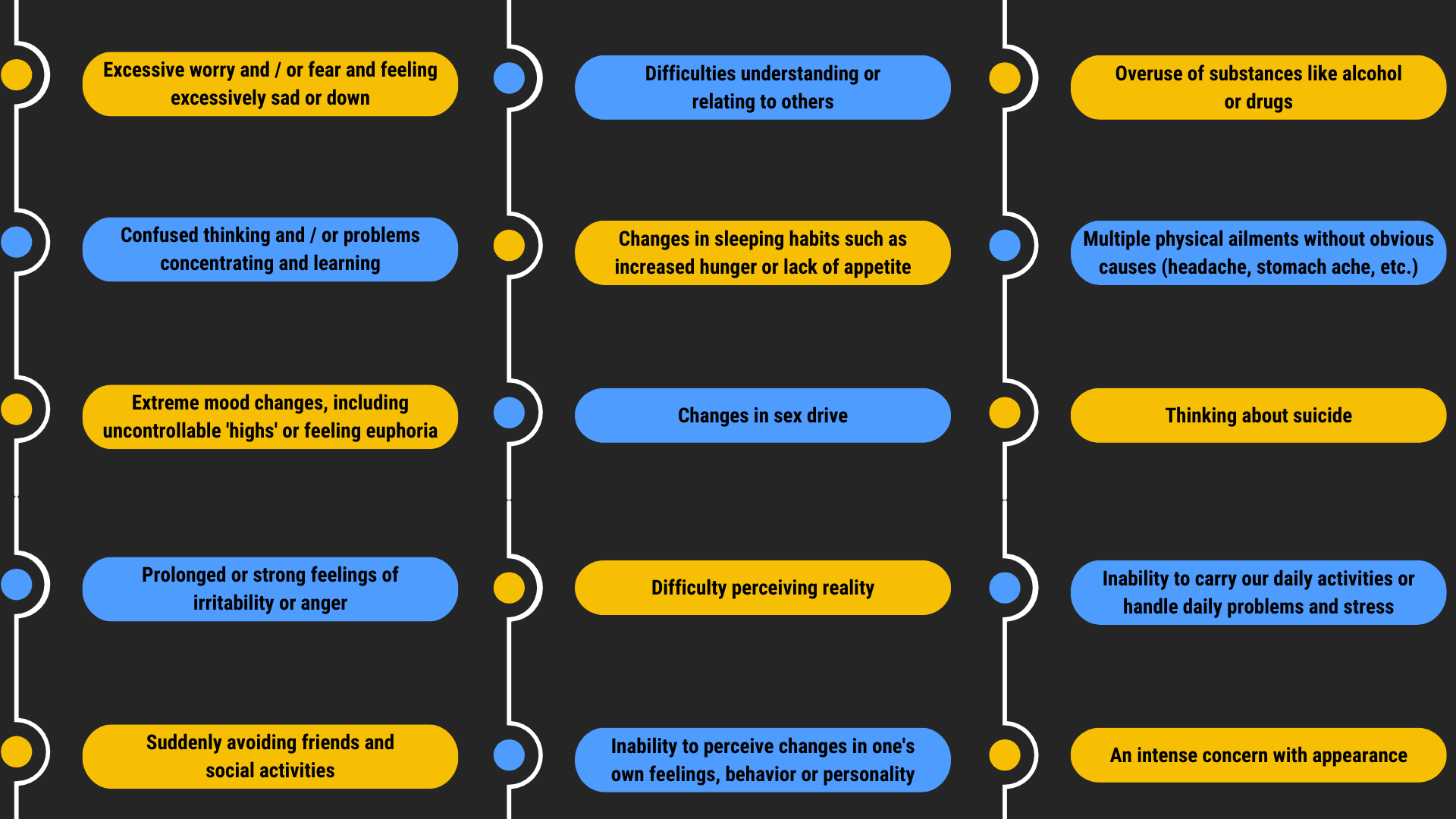 Excessive worry and / or fear and feeling excessively sad or down

Confused thinking and / or problems concentrating and learning

Extreme mood changes, including uncontrollable 'highs' or feeling euphoria

Prolonged or strong feelings of irritability or anger

Suddenly avoiding friends and social activities

Difficulties understanding or relating to others

Changes in sleeping habits such as increased hunger or lack of appetite

Changes in sex drive

Difficulty perceiving reality

Inability to perceive changes in one's own feelings, behavior or personality

Overuse of substances like alcohol or drugs

Multiple physical ailments without obvious causes (headache, stomach ache, etc.)

Thinking about suicide

Inability to carry our daily activities or handle daily problems and stress

An intense concern with appearance