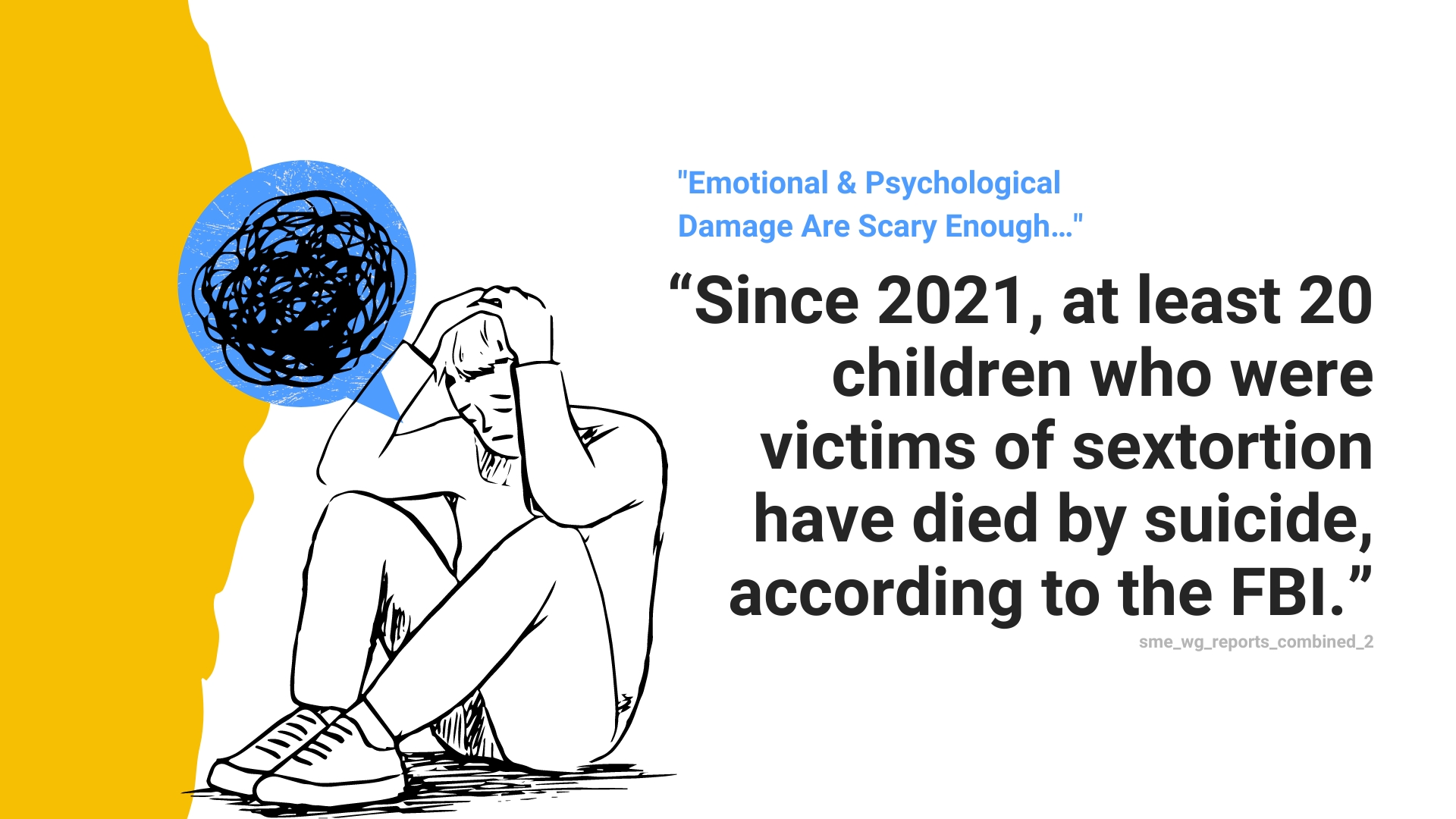 "Emotional & Psychological Damage Are Scary Enough..."

“Since 2021, at least 20 children who were victims of sextortion have died by suicide, according to the FBI.”

sme_wg_reports_combined_2